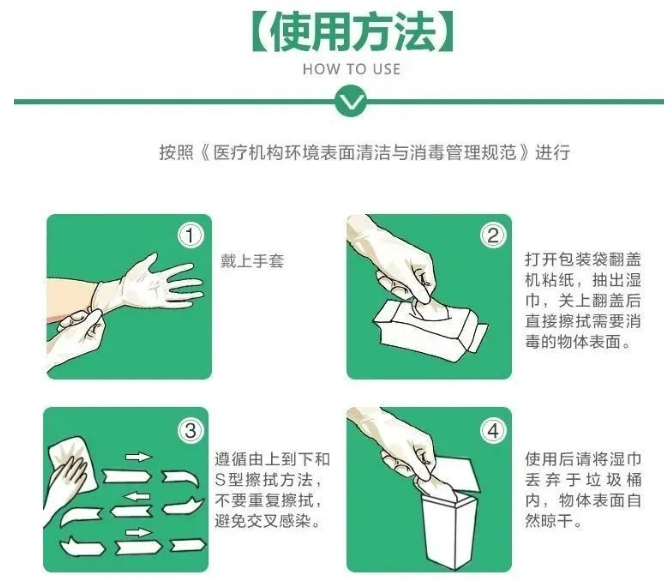 【使用方法】
HOW TO USE

按照《医疗机构环境表面清洁与消毒管理规范》进行

①
戴上手套

②
打开包装袋翻盖机粘纸，抽出湿巾，关上翻盖后直接擦拭需要消毒的物体表面。

③
遵循由上到下和S型擦拭方法，不要重复擦拭，避免交叉感染。

④
使用后请将湿巾丢弃于垃圾桶内，物体表面自然晾干。