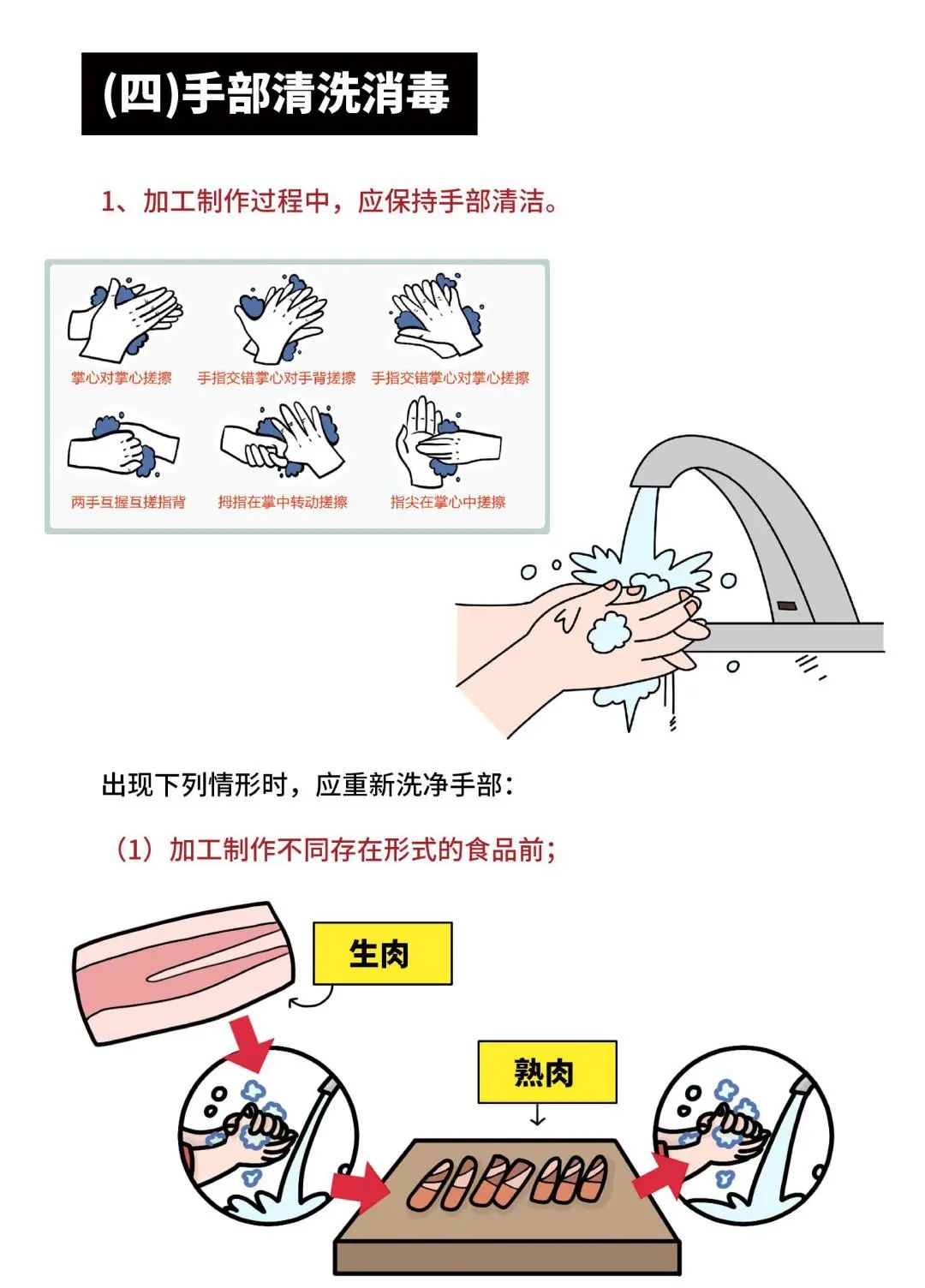 (四)手部清洗消毒

1、加工制作过程中，应保持手部清洁。

掌心对掌心搓擦
手指交错掌心对手背搓擦
手指交错掌心对掌心搓擦
两手互握互搓指背
拇指在掌中转动搓擦
指尖在掌心中搓擦

出现下列情形时，应重新洗净手部：

（1）加工制作不同存在形式的食品前；

生肉

熟肉