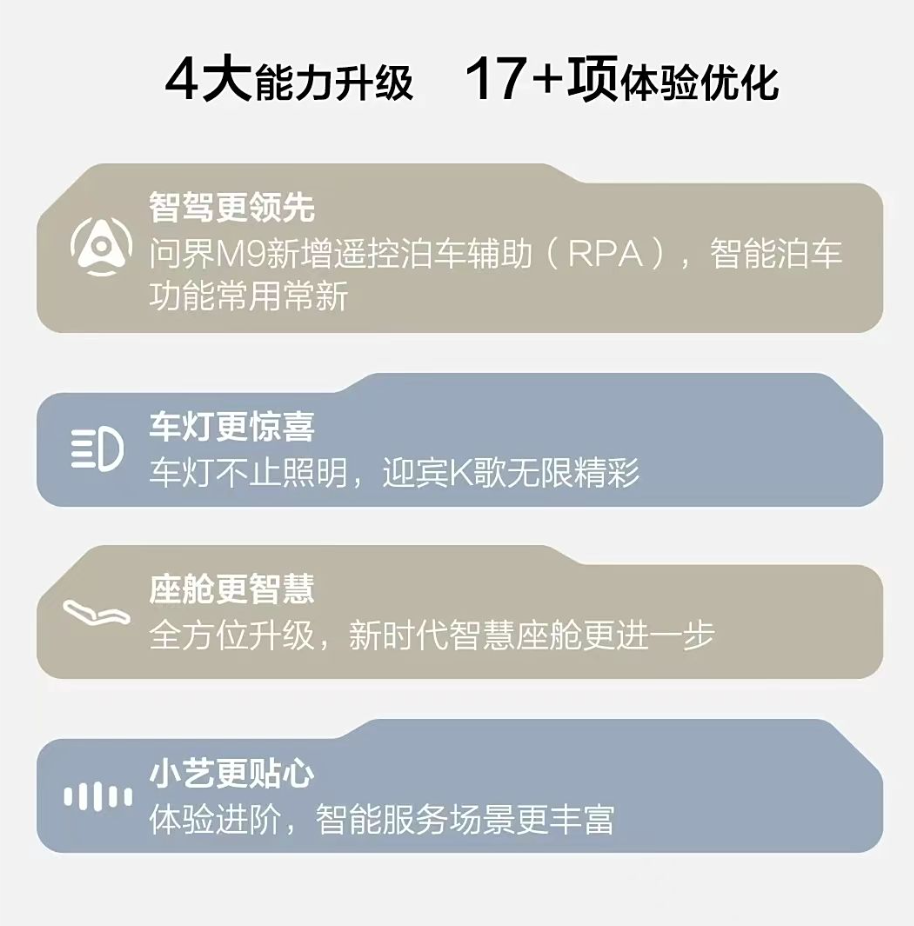 4大能力升级 17+项体验优化

智驾更领先
问界M9新增遥控泊车辅助（RPA），智能泊车功能常用常新

车灯更惊喜
车灯不止照明，迎宾K歌无限精彩

座舱更智慧
全方位升级，新时代智慧座舱更进一步

小艺更贴心
体验进阶，智能服务场景更丰富